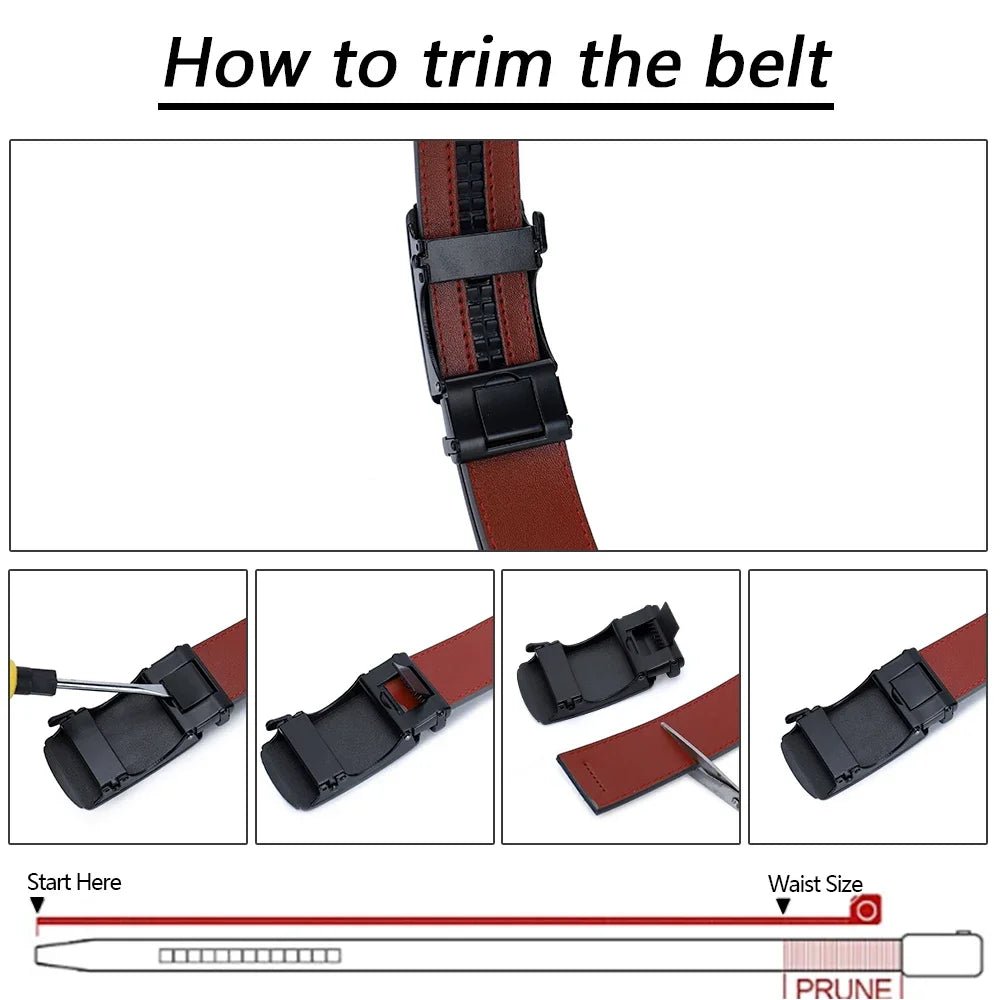 How to trim the belt

Start Here

Waist Size

PRUNE